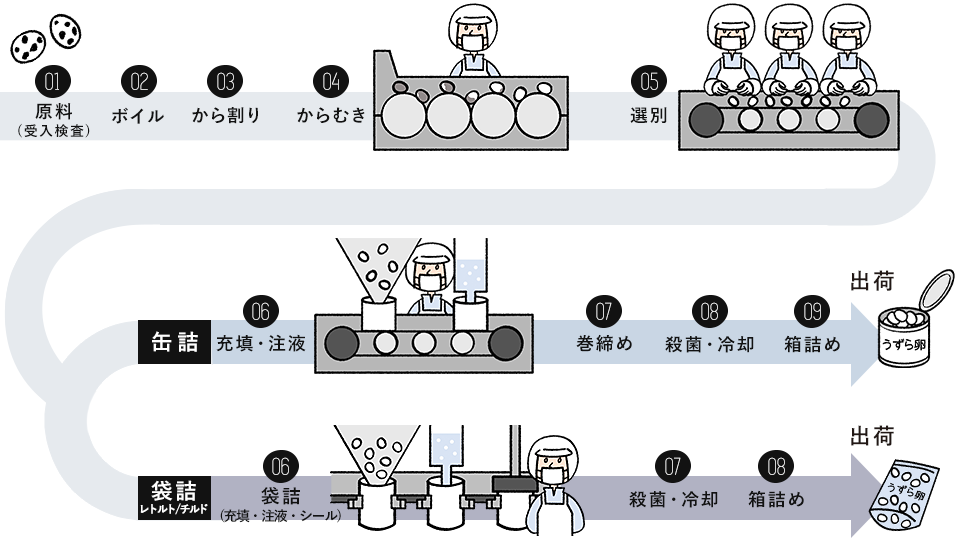 01
原料
(受入検査)

02
ボイル

03
から割り

04
からむき

05
選別

缶詰

06
充填・注液

07
巻締め

08
殺菌・冷却

09
箱詰め

出荷

うずら卵

袋詰
レトルト/チルド

06
袋詰
(充填・注液・シール)

07
殺菌・冷却

08
箱詰め

出荷

うずら卵